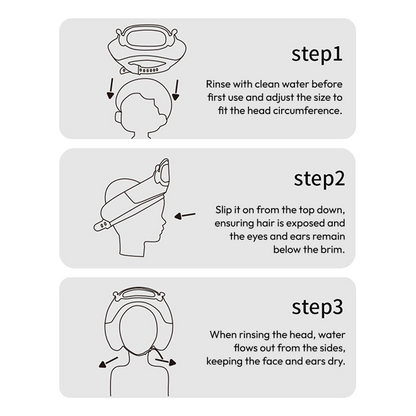 step1

Rinse with clean water before first use and adjust the size to fit the head circumference.

step2

Slip it on from the top down, ensuring hair is exposed and the eyes and ears remain below the brim.

step3

When rinsing the head, water flows out from the sides, keeping the face and ears dry.